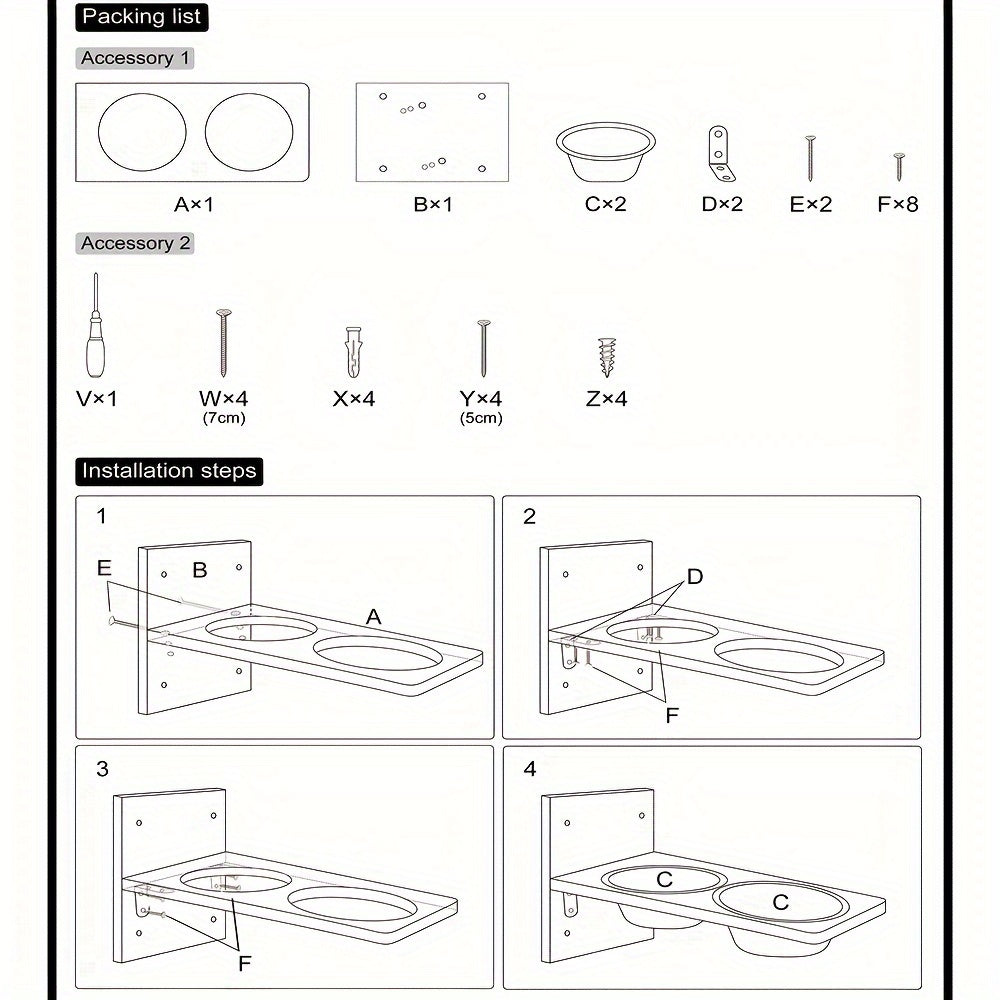 Packing list

Accessory 1

A×1

B×1

C×2

D×2

E×2

F×8

Accessory 2

V×1

W×4
(7cm)

X×4

Y×4
(5cm)

Z×4

Installation steps

1

E

B

A

2

D

F

3

F

4

C

C