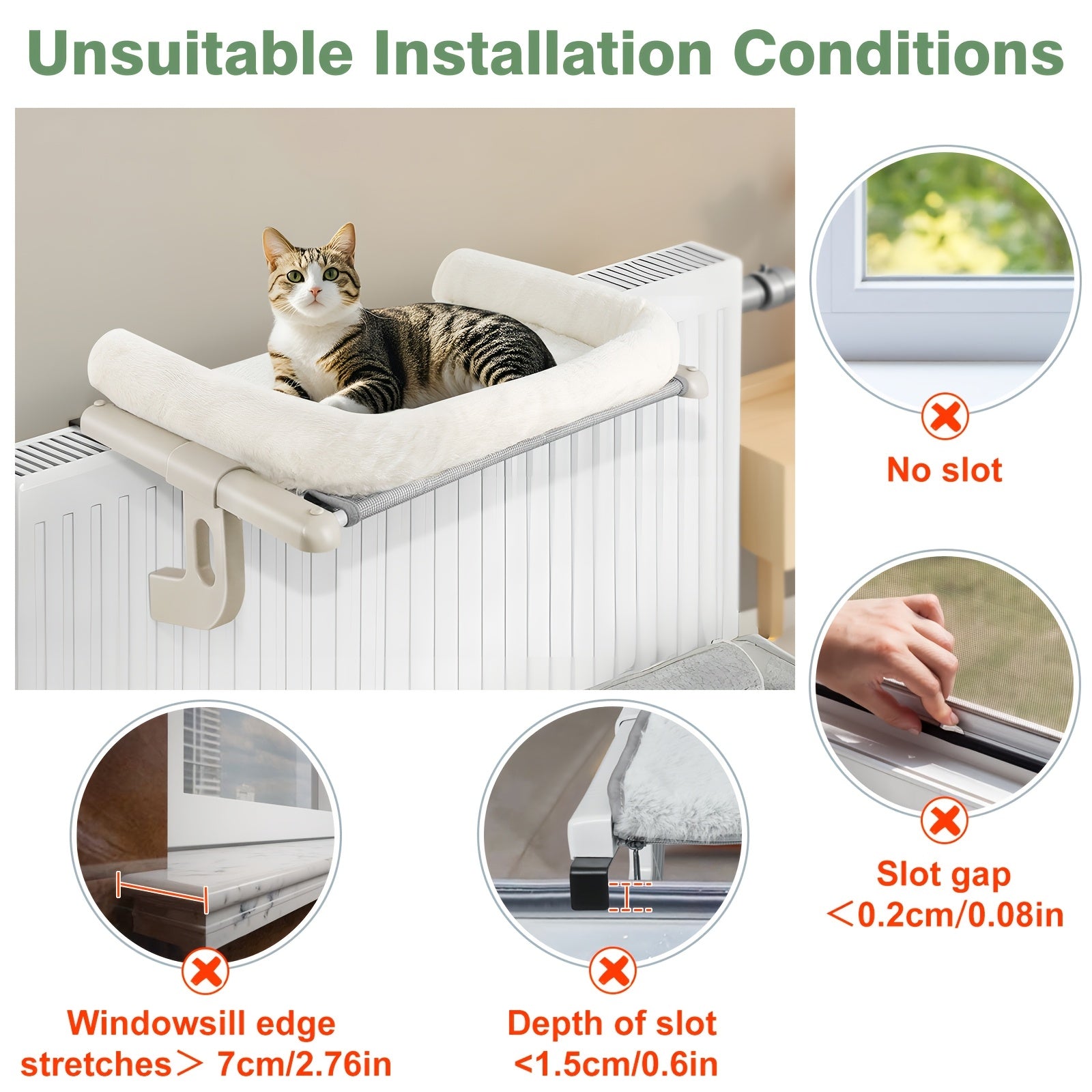 Unsuitable Installation Conditions

No slot

Slot gap ＜0.2cm/0.08in

Windowsill edge stretches＞ 7cm/2.76in

Depth of slot <1.5cm/0.6in