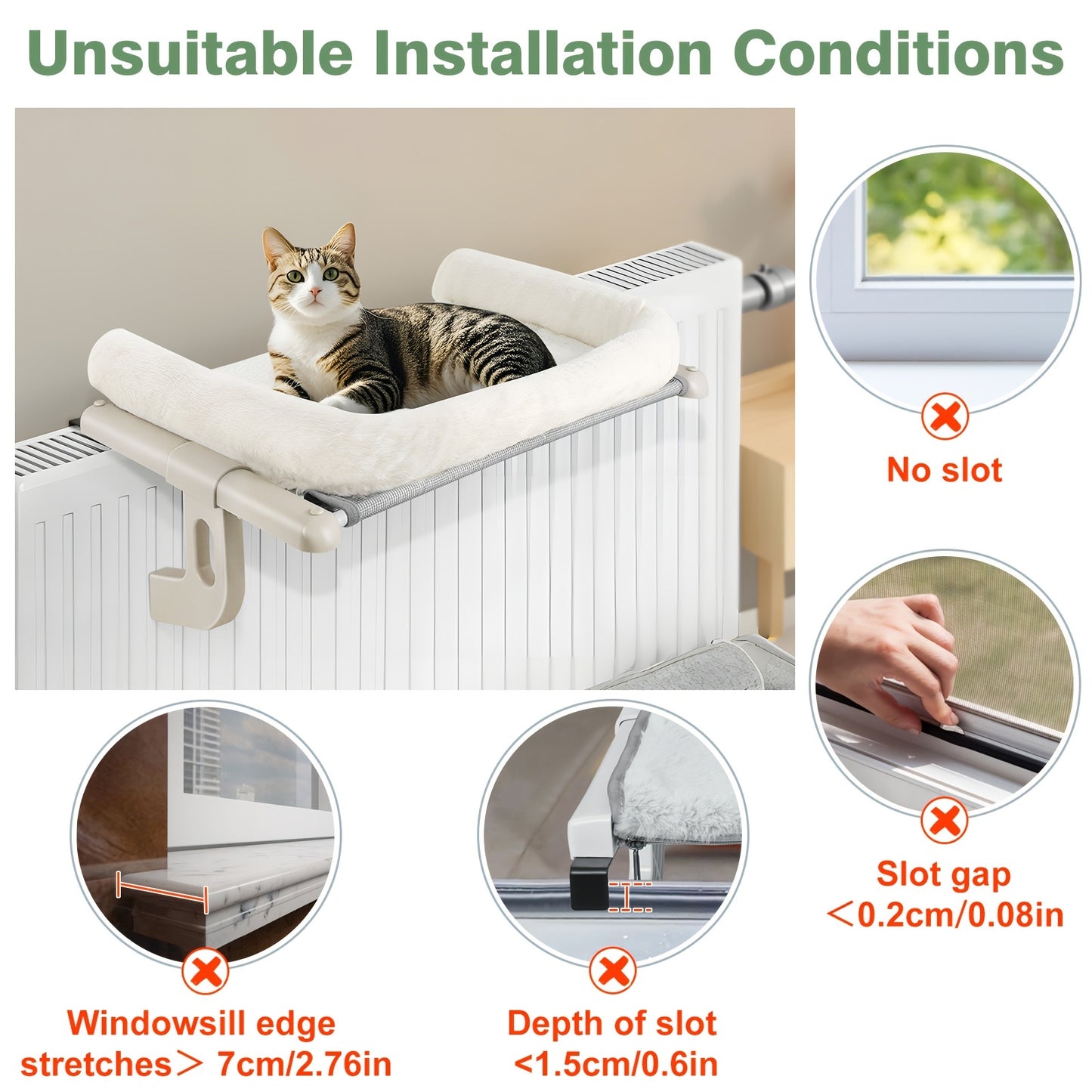 Unsuitable Installation Conditions

No slot

Slot gap ＜0.2cm/0.08in

Windowsill edge stretches＞ 7cm/2.76in

Depth of slot <1.5cm/0.6in