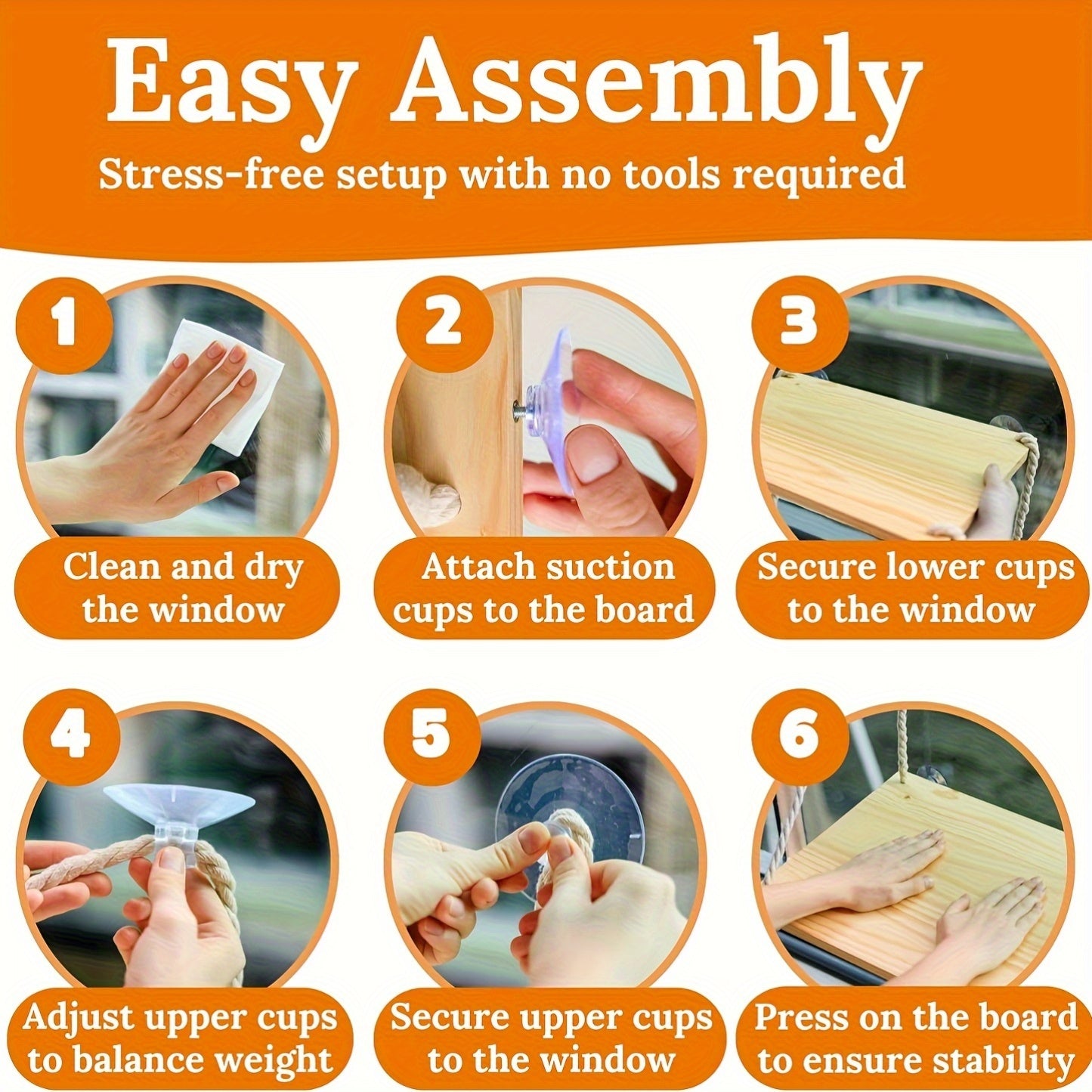 Easy Assembly
Stress-free setup with no tools required

1
Clean and dry the window

2
Attach suction cups to the board

3
Secure lower cups to the window

4
Adjust upper cups to balance weight

5
Secure upper cups to the window

6
Press on the board to ensure stability