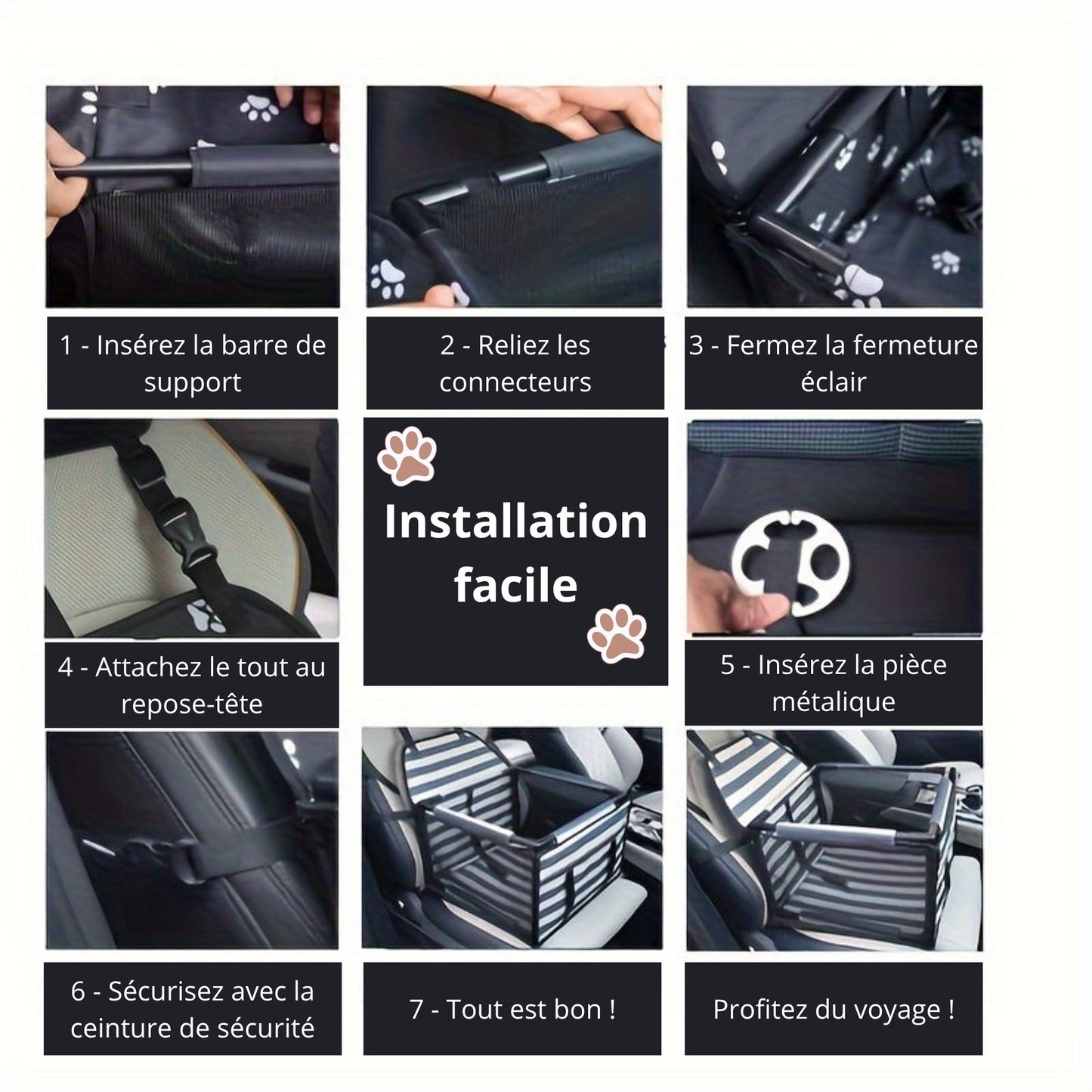 1 - Insérez la barre de support

2 - Reliez les connecteurs

3 - Fermez la fermeture éclair

4 - Attachez le tout au repose-tête

Installation facile

5 - Insérez la pièce métalique

6 - Sécurisez avec la ceinture de sécurité

7 - Tout est bon !

Profitez du voyage !