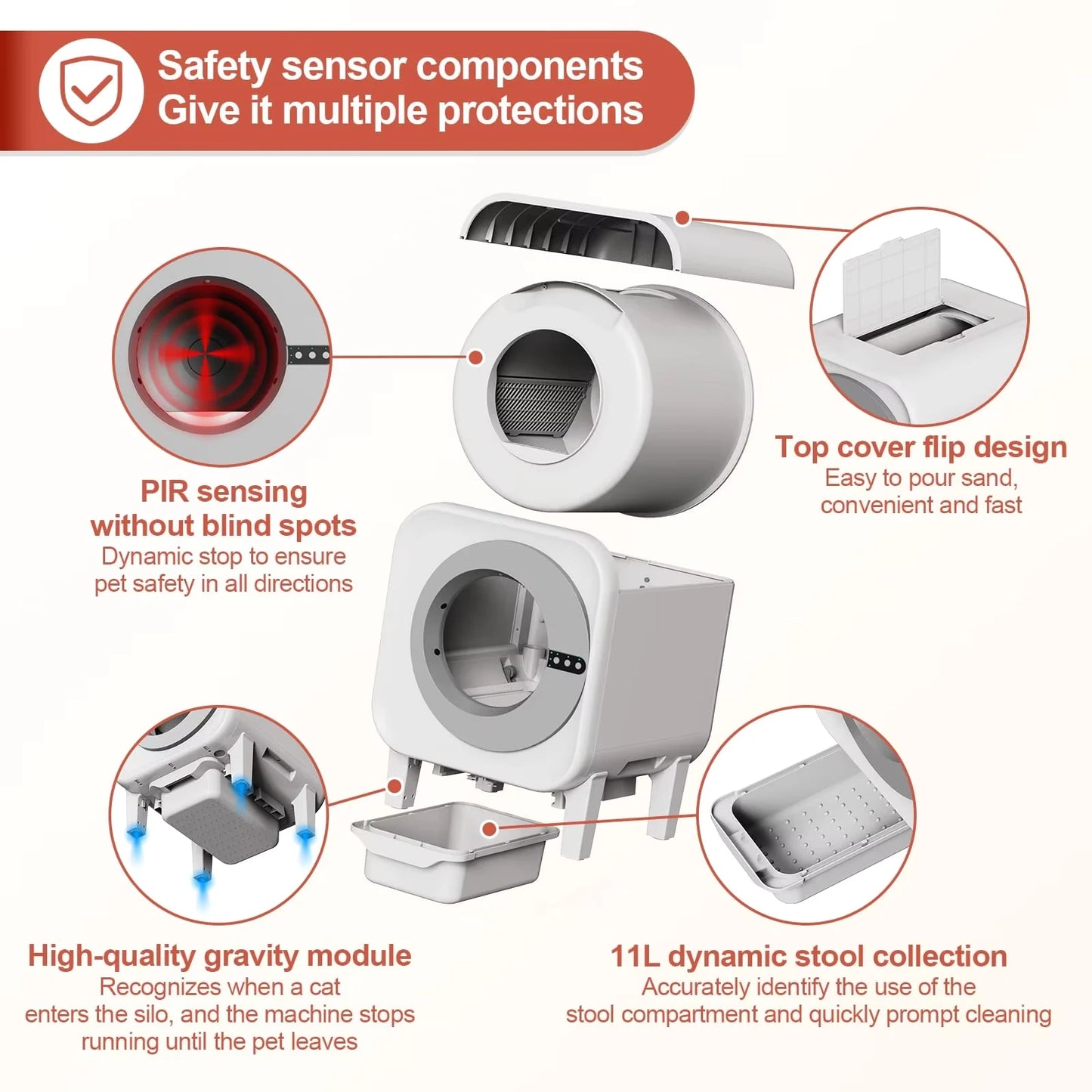 Safety sensor components
Give it multiple protections

PIR sensing
without blind spots
Dynamic stop to ensure pet safety in all directions

Top cover flip design
Easy to pour sand, convenient and fast

High-quality gravity module
Recognizes when a cat enters the silo, and the machine stops running until the pet leaves

11L dynamic stool collection
Accurately identify the use of the stool compartment and quickly prompt cleaning