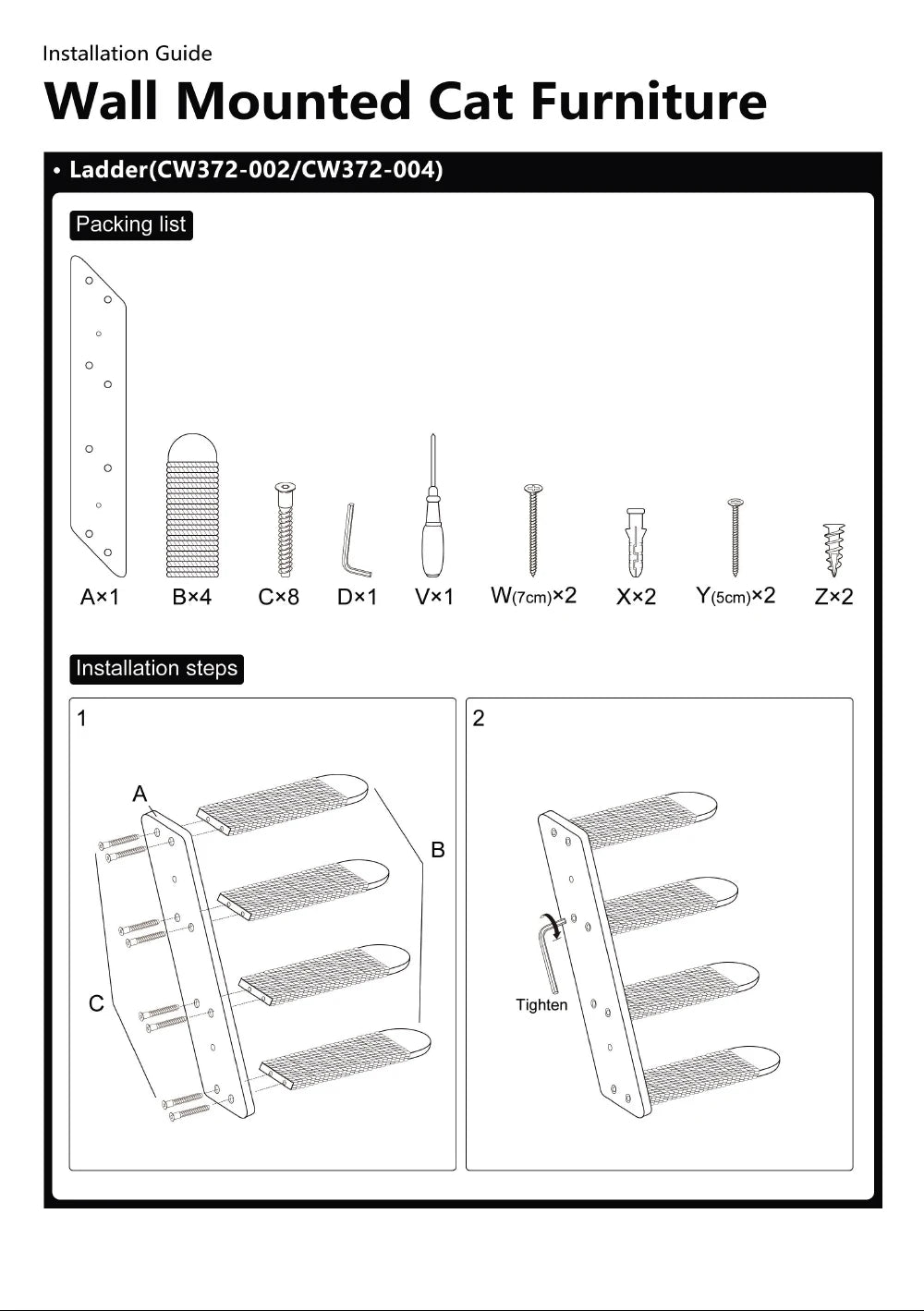 Installation Guide

Wall Mounted Cat Furniture

• Ladder(CW372-002/CW372-004)

Packing list

A×1 B×4 C×8 D×1 V×1 W(7cm)×2 X×2 Y(5cm)×2 Z×2

Installation steps

1

A

B

C

2

Tighten