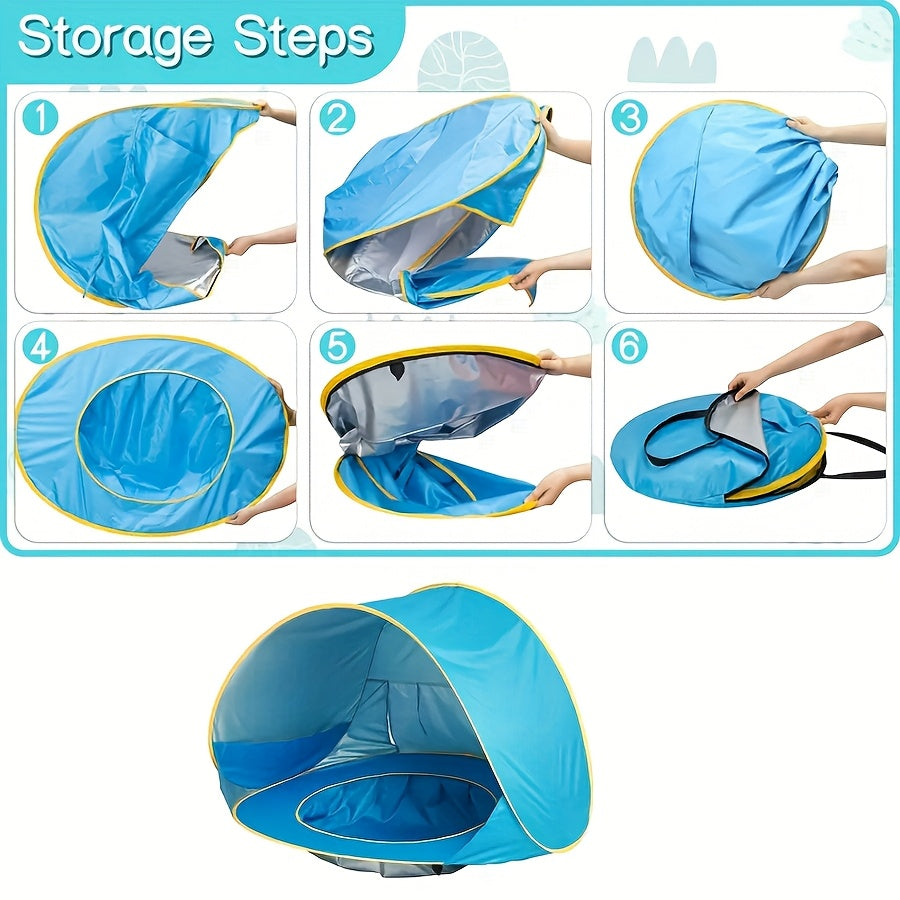 Storage Steps

1

2

3

4

5

6