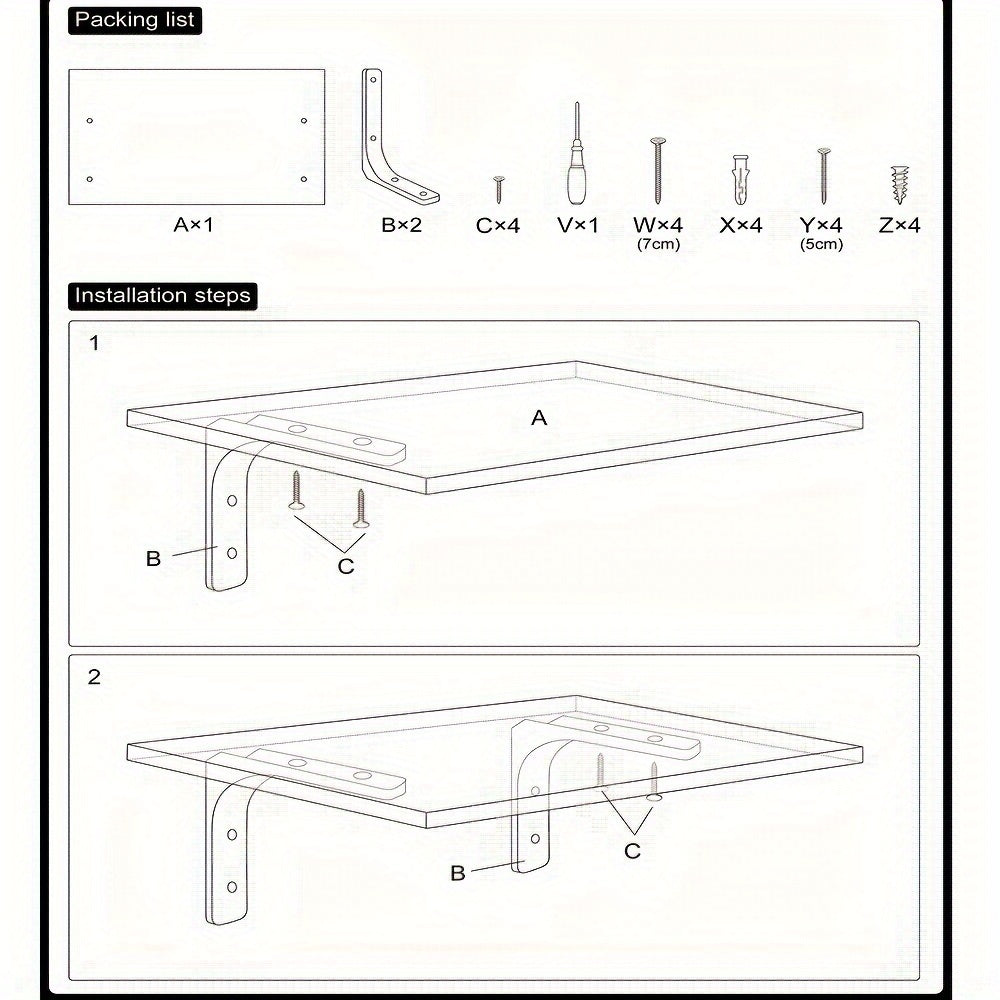 Packing list

A×1 B×2 C×4 V×1 W×4 (7cm) X×4 Y×4 (5cm) Z×4

Installation steps

1

A

B

C

2

B

C