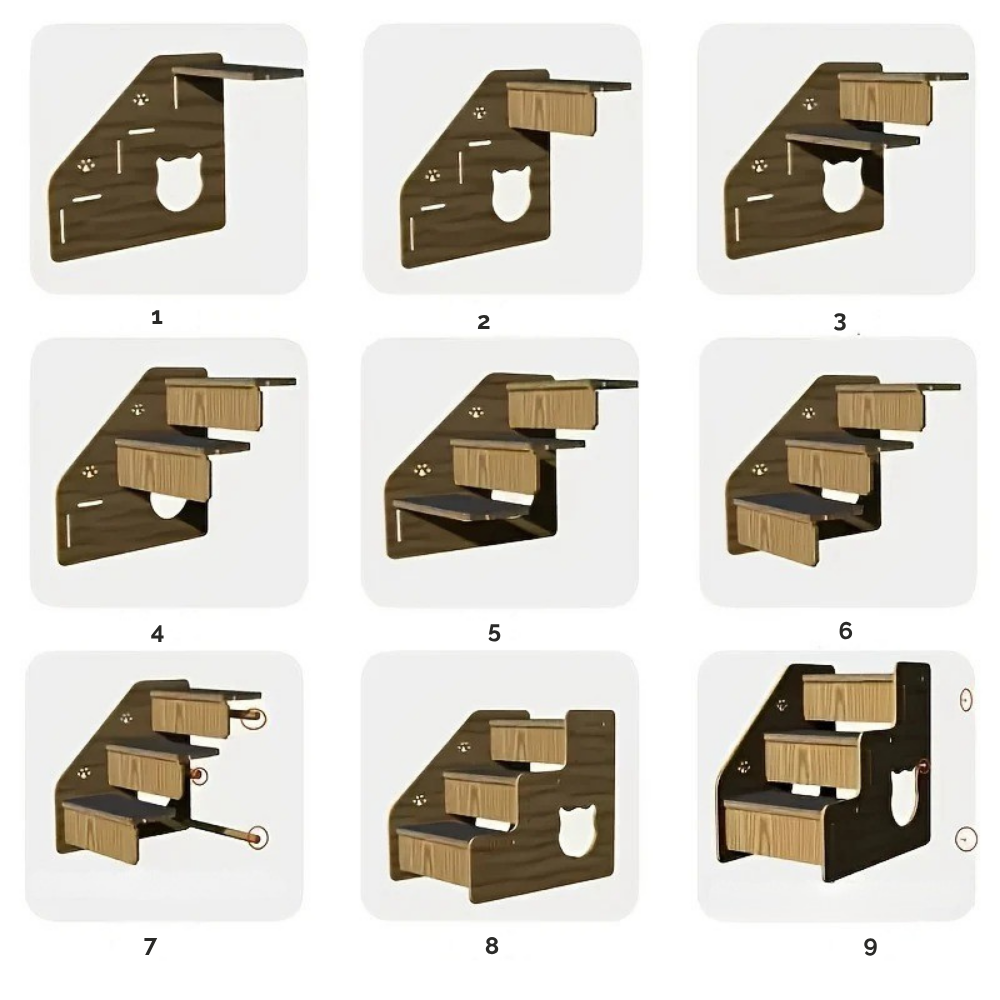 1

2

3

4

5

6

7

8

9