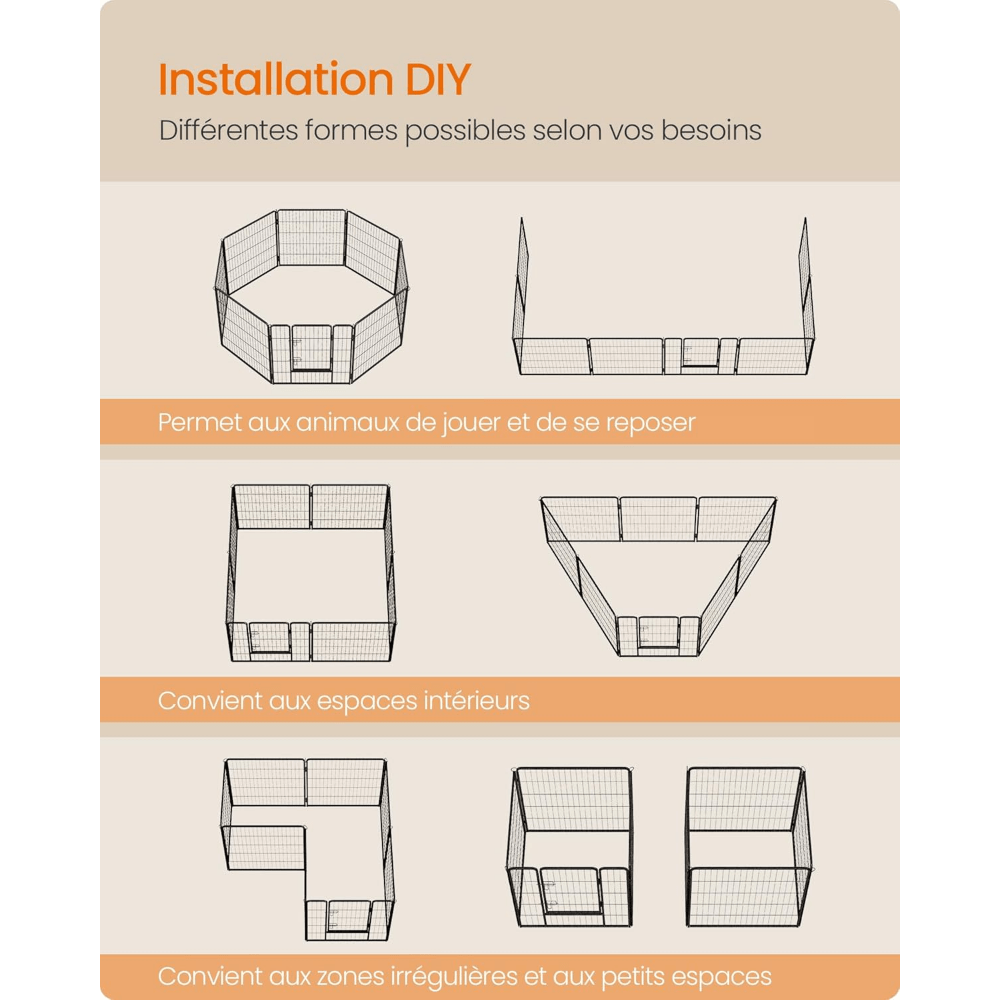 Installation DIY

Différentes formes possibles selon vos besoins

Permet aux animaux de jouer et de se reposer

Convient aux espaces intérieurs

Convient aux zones irrégulières et aux petits espaces