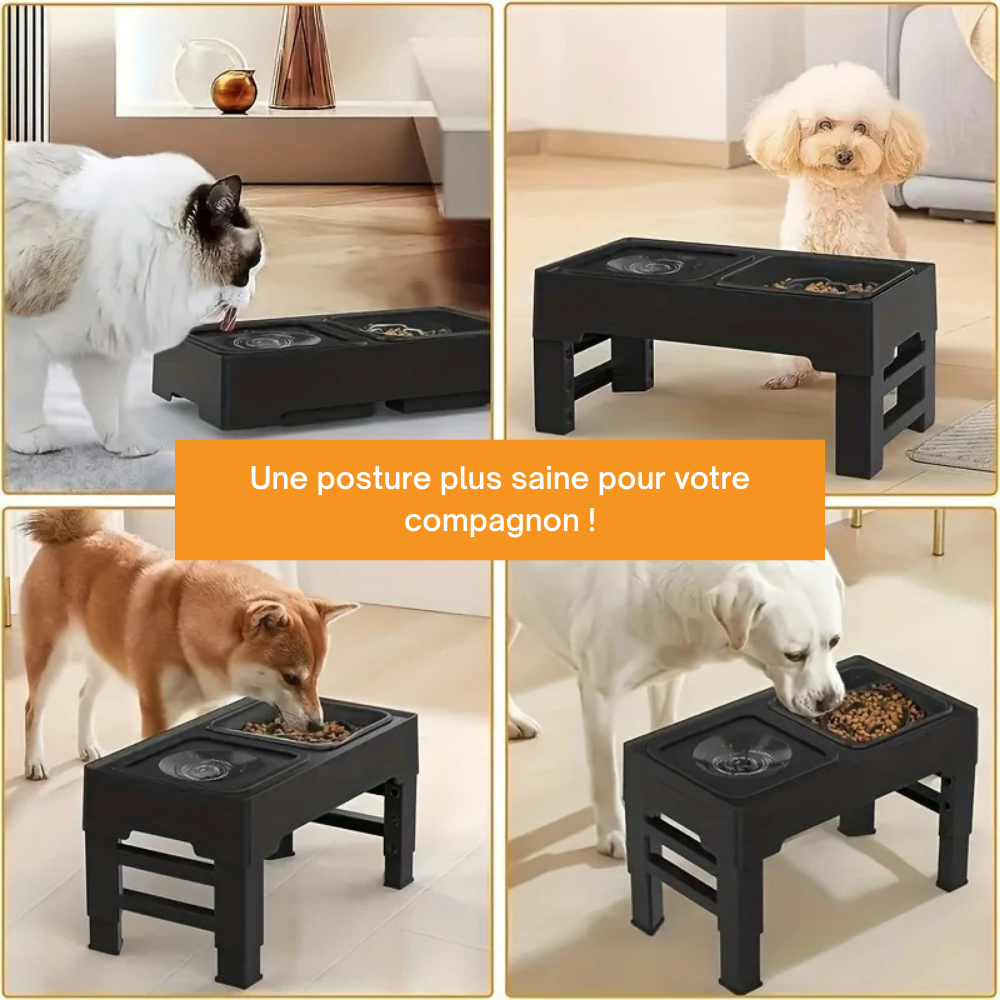 Une posture plus saine pour votre compagnon !