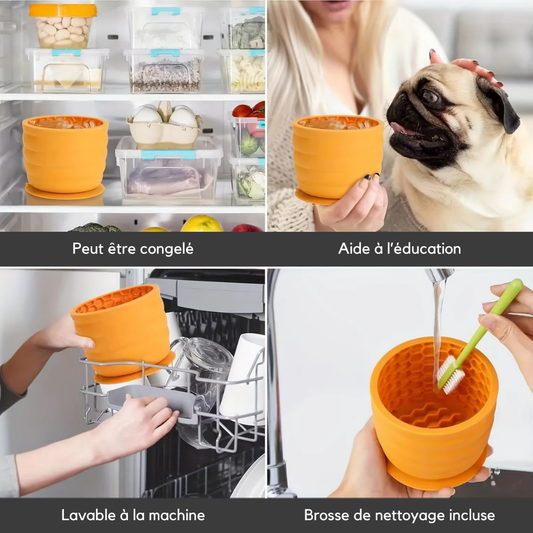 Peut être congelé

Aide à l'éducation

Lavable à la machine

Brosse de nettoyage incluse