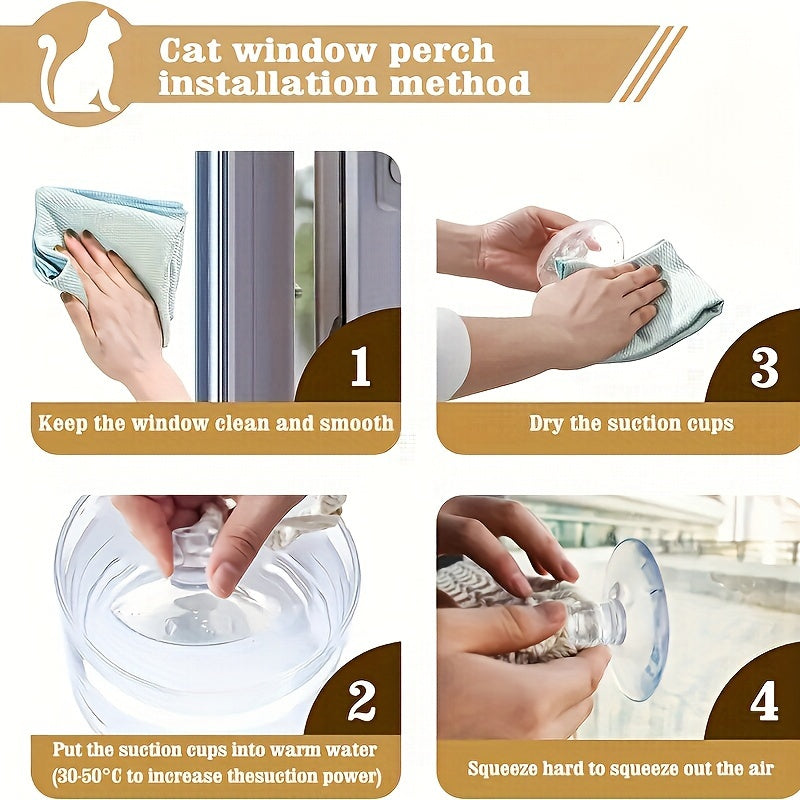 Cat window perch installation method

1

Keep the window clean and smooth

3

Dry the suction cups

2

Put the suction cups into warm water (30-50°C to increase thesuction power)

4

Squeeze hard to squeeze out the air