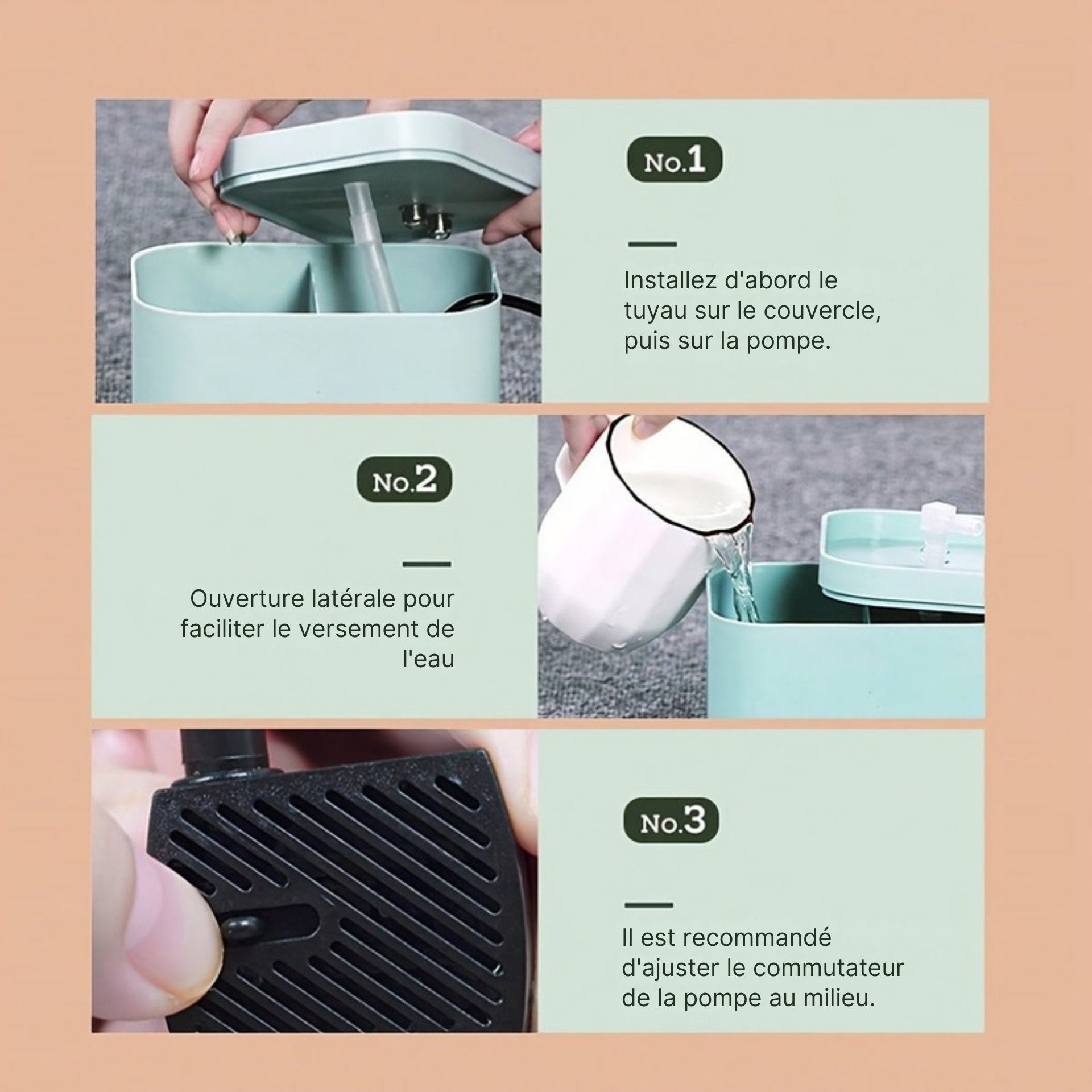 No.1

Installez d'abord le tuyau sur le couvercle, puis sur la pompe.

No.2

Ouverture latérale pour faciliter le versement de l'eau

No.3

Il est recommandé d'ajuster le commutateur de la pompe au milieu.