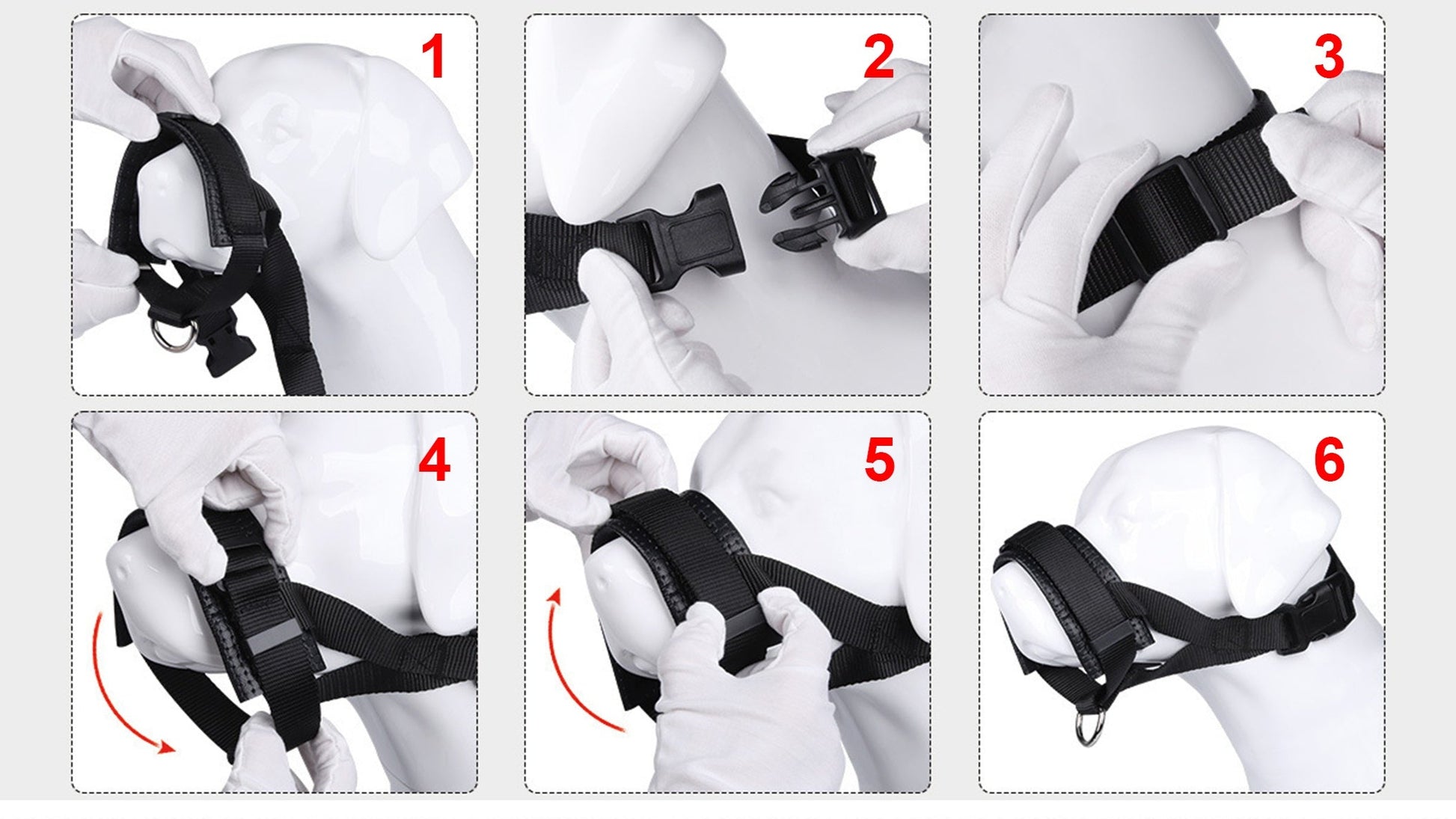 1

2

3

4

5

6