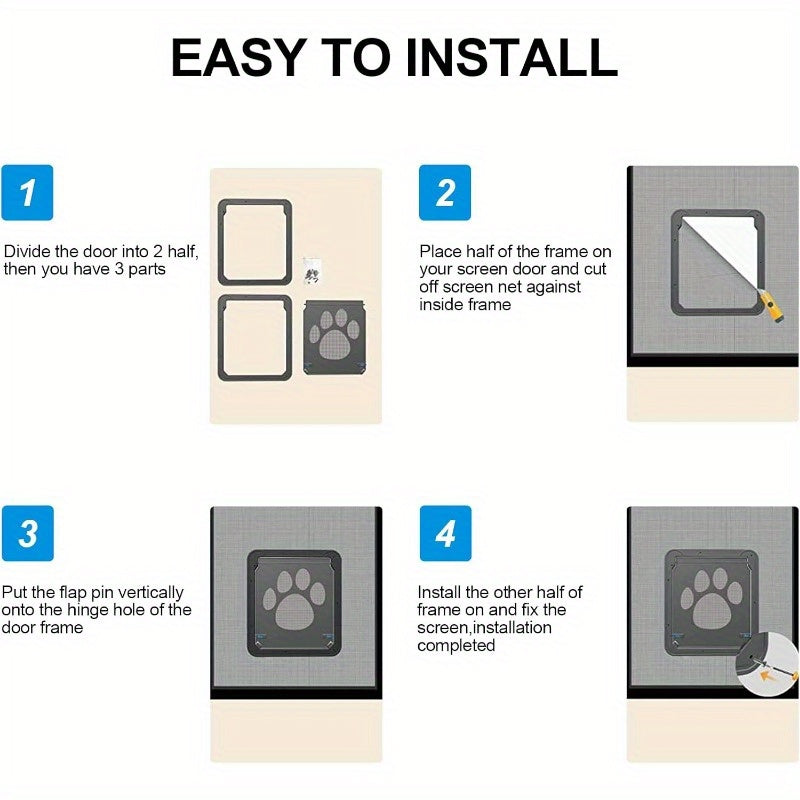 EASY TO INSTALL

1

Divide the door into 2 half, then you have 3 parts

2

Place half of the frame on your screen door and cut off screen net against inside frame

3

Put the flap pin vertically onto the hinge hole of the door frame

4

Install the other half of frame on and fix the screen,installation completed