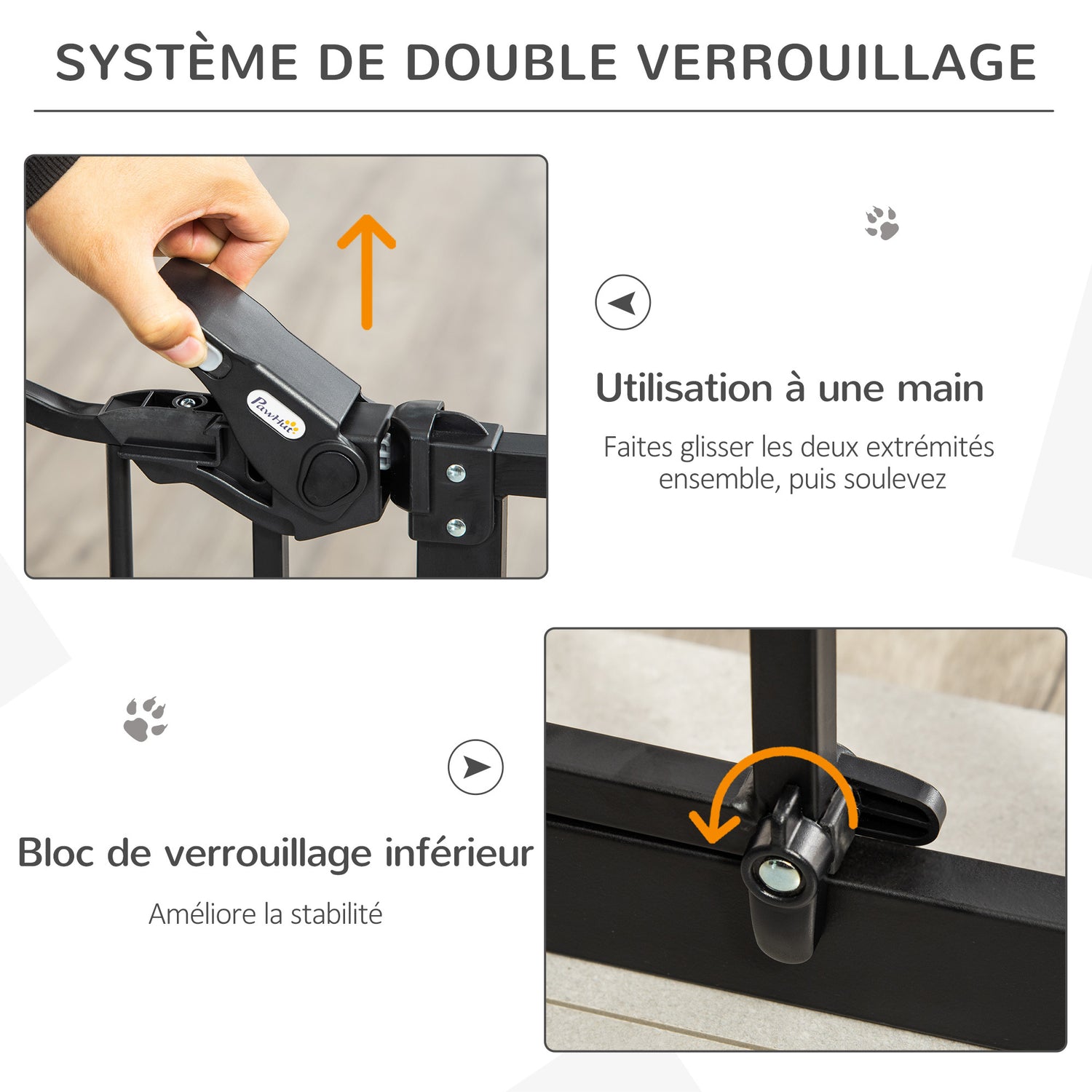 SYSTÈME DE DOUBLE VERROUILLAGE

PawHut

Utilisation à une main

Faites glisser les deux extrémités ensemble, puis soulevez

Bloc de verrouillage inférieur

Améliore la stabilité