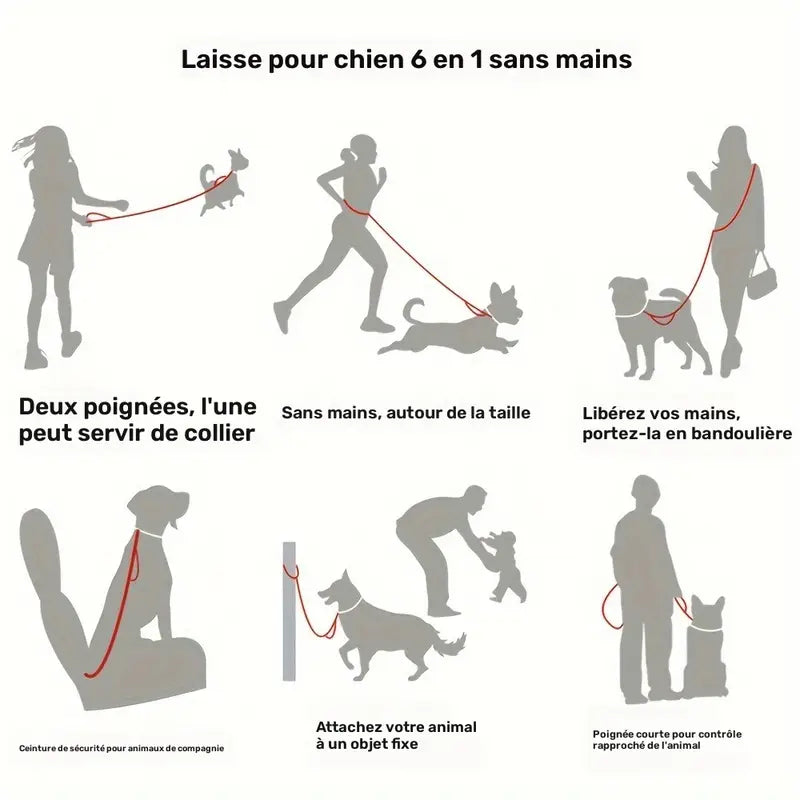 Laisse pour chien 6 en 1 sans mains

Deux poignées, l'une peut servir de collier

Sans mains, autour de la taille

Libérez vos mains, portez-la en bandoulière

Ceinture de sécurité pour animaux de compagnie

Attachez votre animal à un objet fixe

Poignée courte pour contrôle rapproché de l'animal