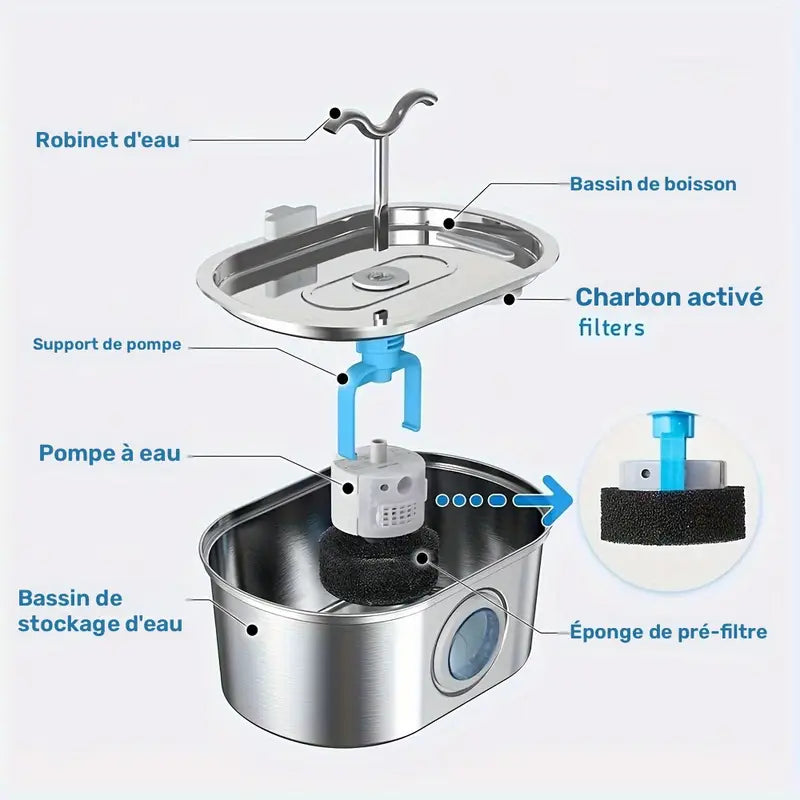 Robinet d'eau

Bassin de boisson

Charbon activé filters

Support de pompe

Pompe à eau

Bassin de stockage d'eau

Éponge de pré-filtre