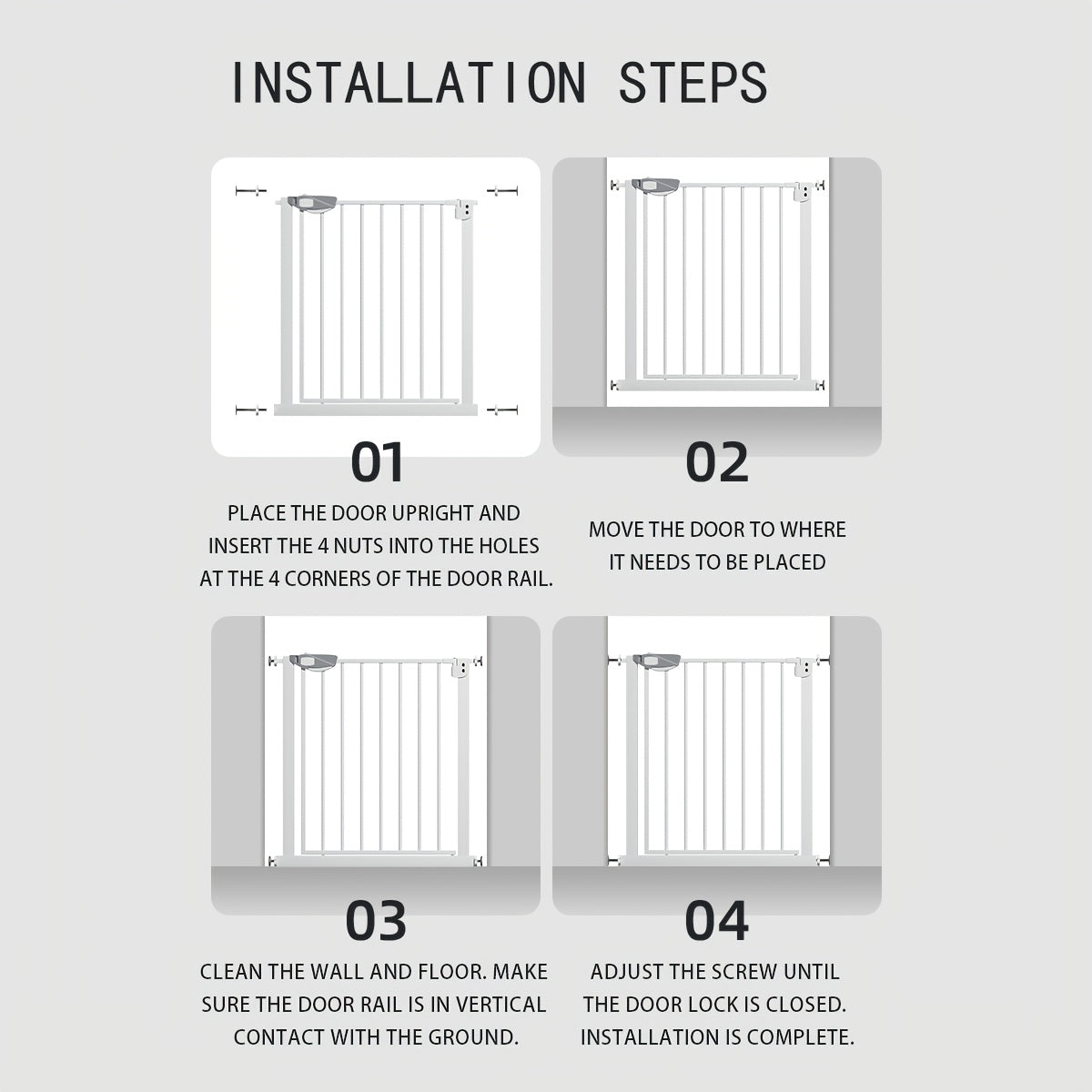 INSTALLATION STEPS

01

PLACE THE DOOR UPRIGHT AND INSERT THE 4 NUTS INTO THE HOLES AT THE 4 CORNERS OF THE DOOR RAIL.

02

MOVE THE DOOR TO WHERE IT NEEDS TO BE PLACED

03

CLEAN THE WALL AND FLOOR. MAKE SURE THE DOOR RAIL IS IN VERTICAL CONTACT WITH THE GROUND.

04

ADJUST THE SCREW UNTIL THE DOOR LOCK IS CLOSED. INSTALLATION IS COMPLETE.