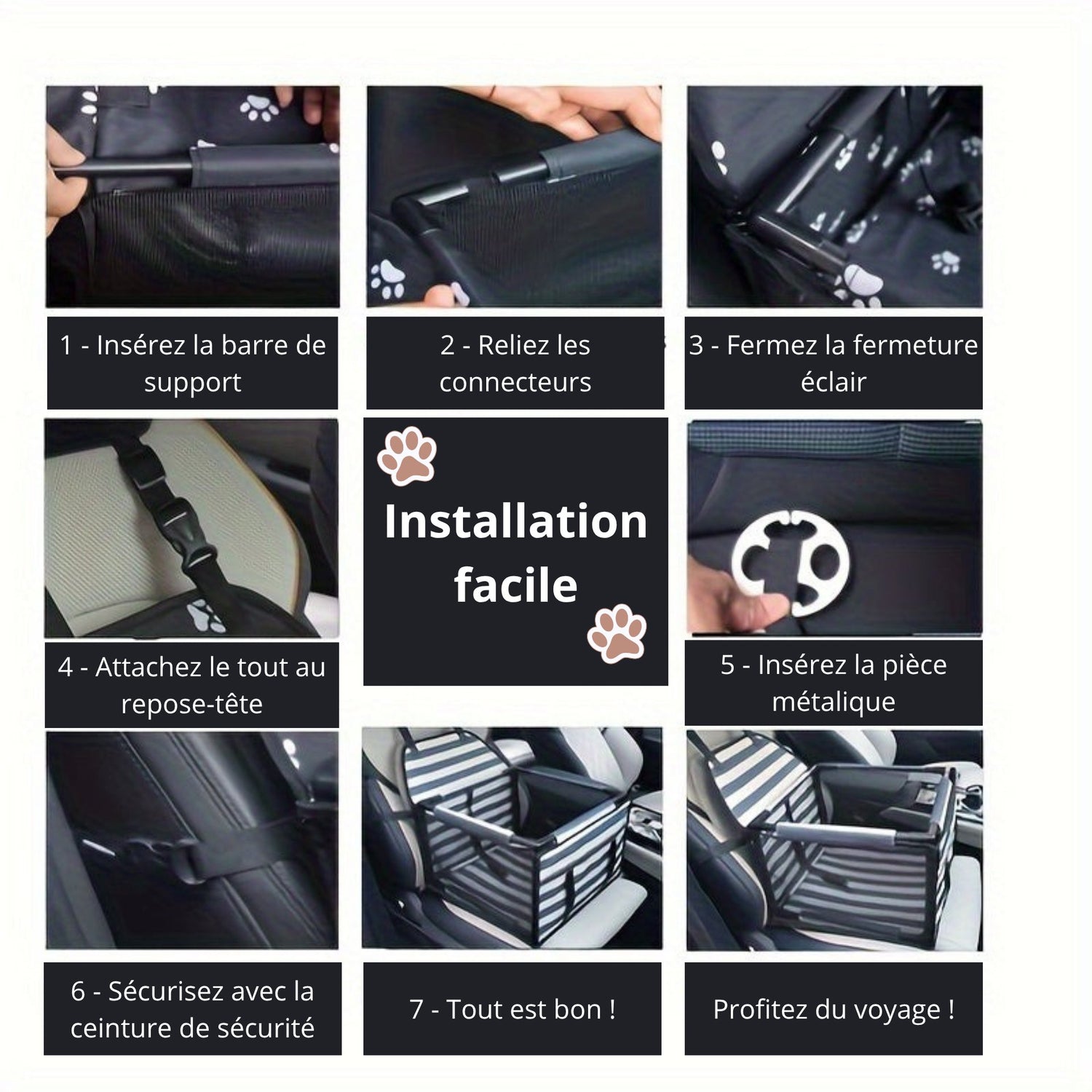 1 - Insérez la barre de support

2 - Reliez les connecteurs

3 - Fermez la fermeture éclair

4 - Attachez le tout au repose-tête

Installation facile

5 - Insérez la pièce métalique

6 - Sécurisez avec la ceinture de sécurité

7 - Tout est bon !

Profitez du voyage !