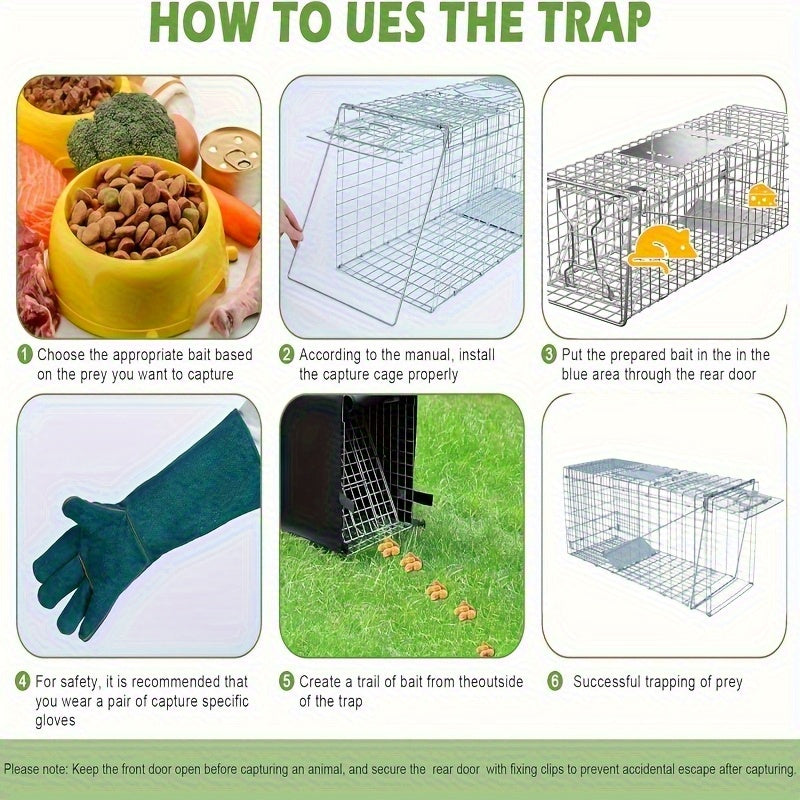 HOW TO UES THE TRAP

1 Choose the appropriate bait based on the prey you want to capture

2 According to the manual, install the capture cage properly

3 Put the prepared bait in the in the blue area through the rear door

4 For safety, it is recommended that you wear a pair of capture specific gloves

5 Create a trail of bait from theoutside of the trap

6 Successful trapping of prey

Please note: Keep the front door open before capturing an animal, and secure the rear door with fixing clips to prevent accidental escape after capturing.