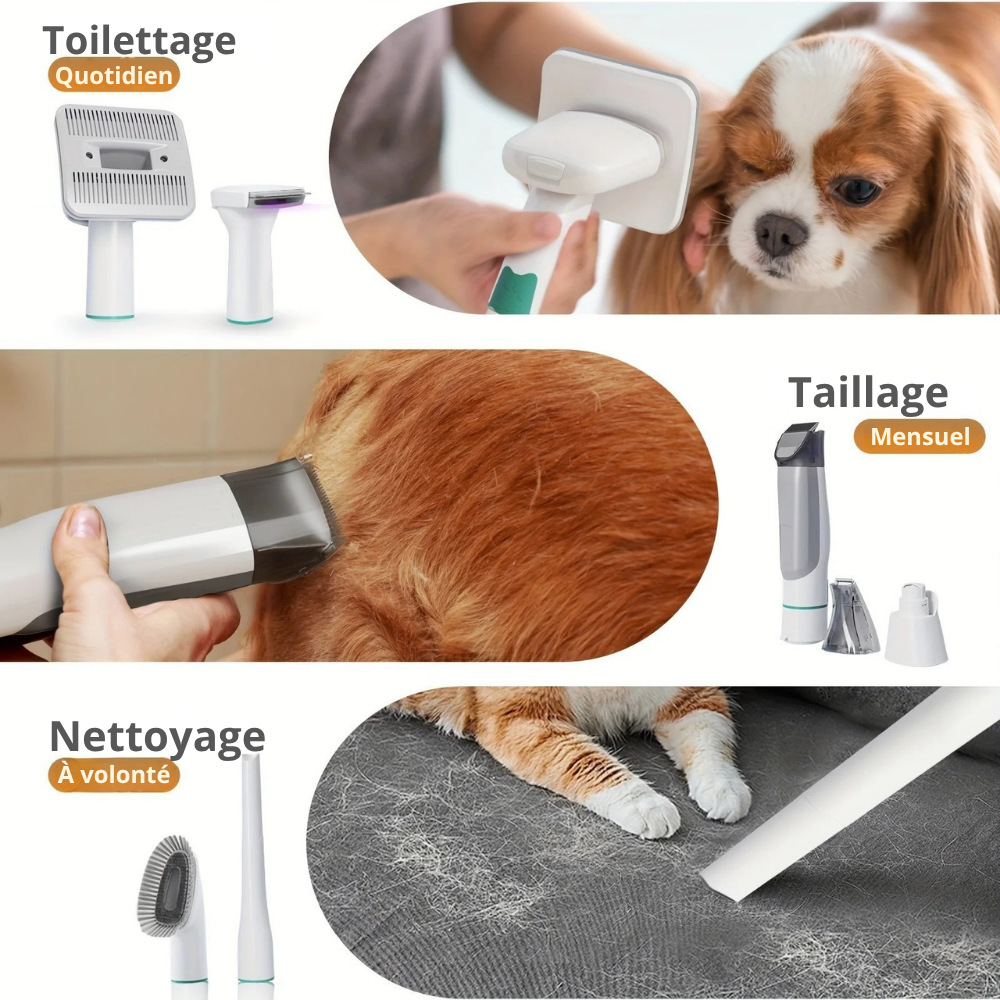 Toilettage
Quotidien

Taillage
Mensuel

Nettoyage
À volonté