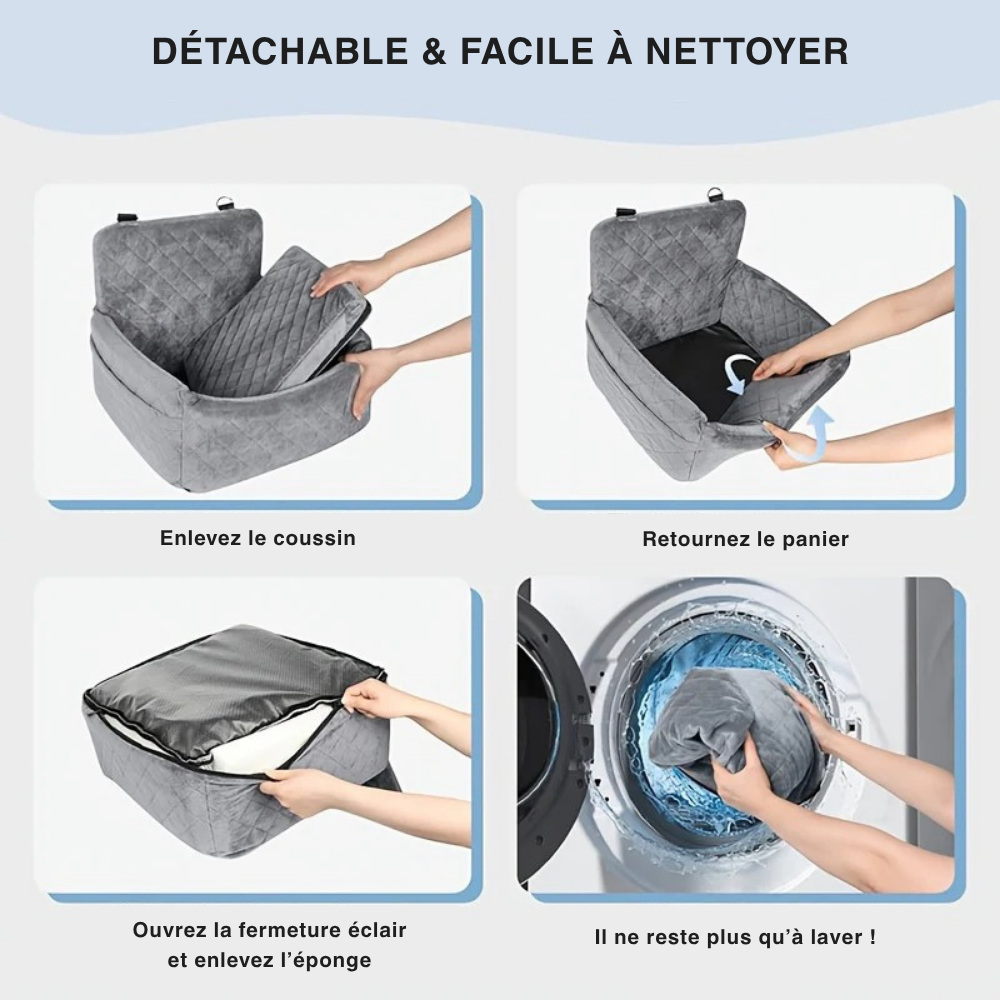 DÉTACHABLE & FACILE À NETTOYER

Enlevez le coussin

Retournez le panier

Ouvrez la fermeture éclair et enlevez l'éponge

Il ne reste plus qu'à laver !