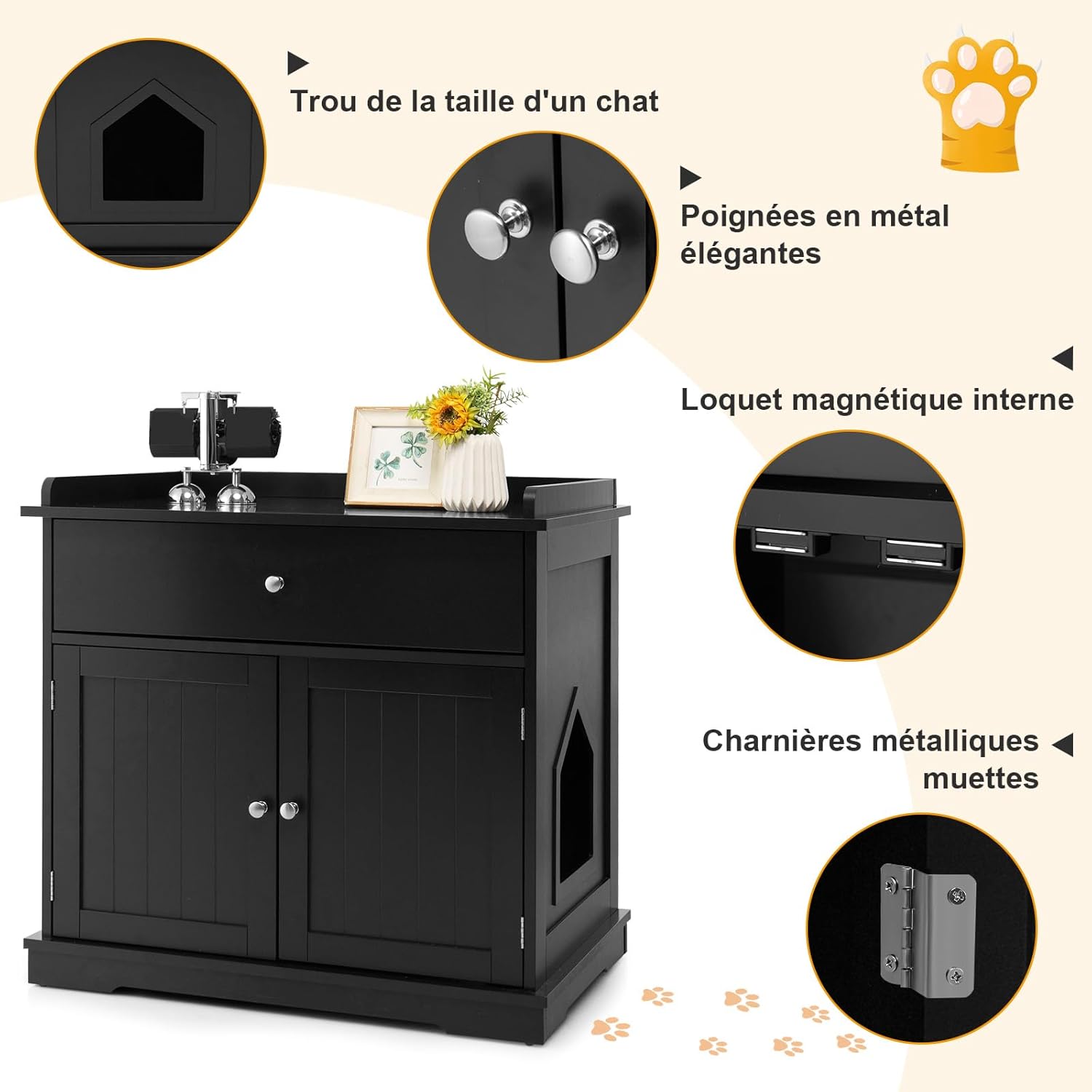 Trou de la taille d'un chat

Poignées en métal élégantes

Loquet magnétique interne

Charnières métalliques muettes