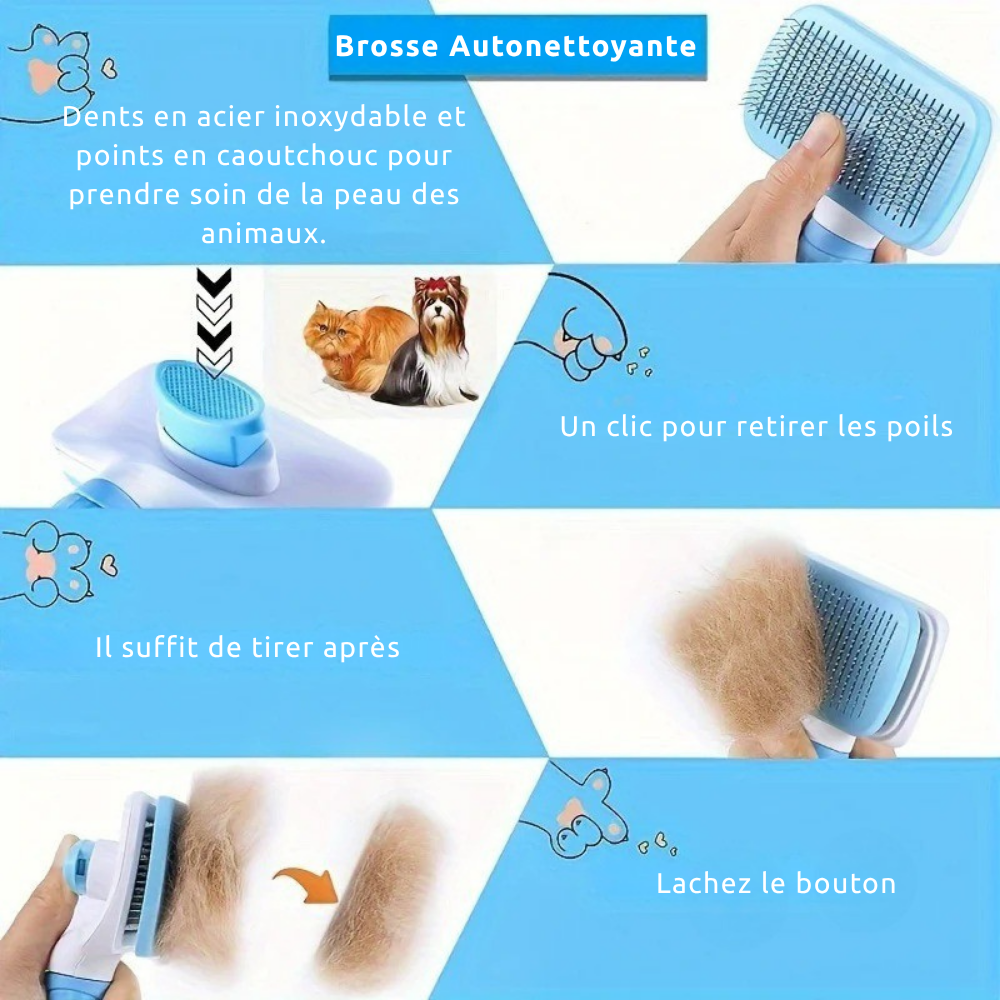 Brosse Autonettoyante

Dents en acier inoxydable et points en caoutchouc pour prendre soin de la peau des animaux.

Un clic pour retirer les poils

Il suffit de tirer après

Lachez le bouton