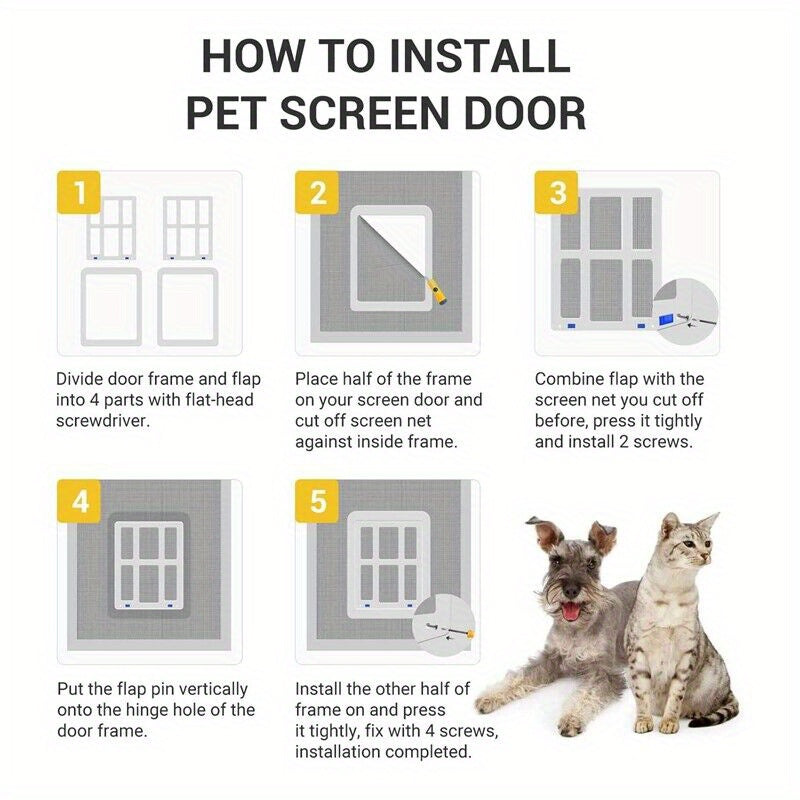 HOW TO INSTALL
PET SCREEN DOOR

1

Divide door frame and flap into 4 parts with flat-head screwdriver.

2

Place half of the frame on your screen door and cut off screen net against inside frame.

3

Combine flap with the screen net you cut off before, press it tightly and install 2 screws.

4

Put the flap pin vertically onto the hinge hole of the door frame.

5

Install the other half of frame on and press it tightly, fix with 4 screws, installation completed.