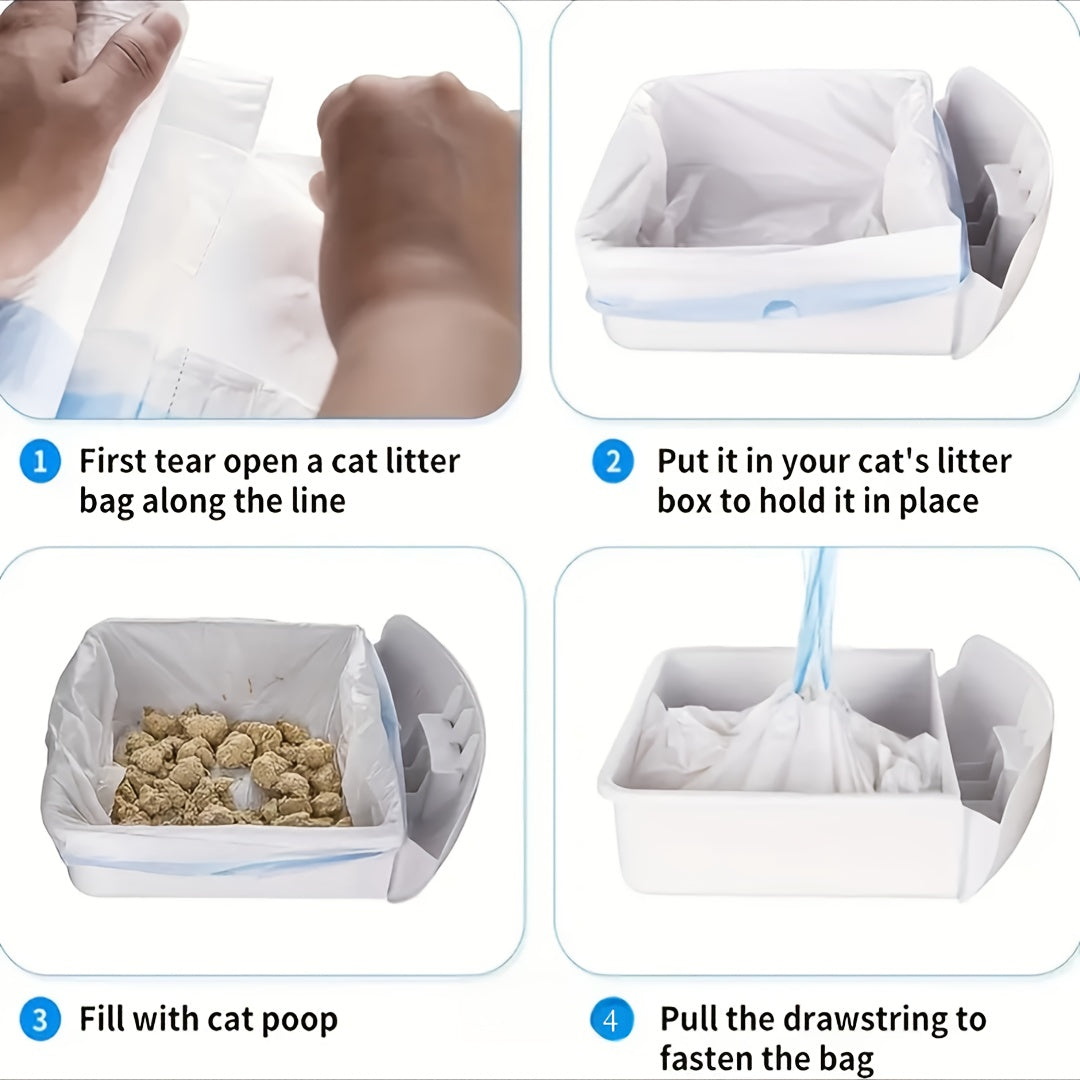 1 First tear open a cat litter bag along the line

2 Put it in your cat's litter box to hold it in place

3 Fill with cat poop

4 Pull the drawstring to fasten the bag