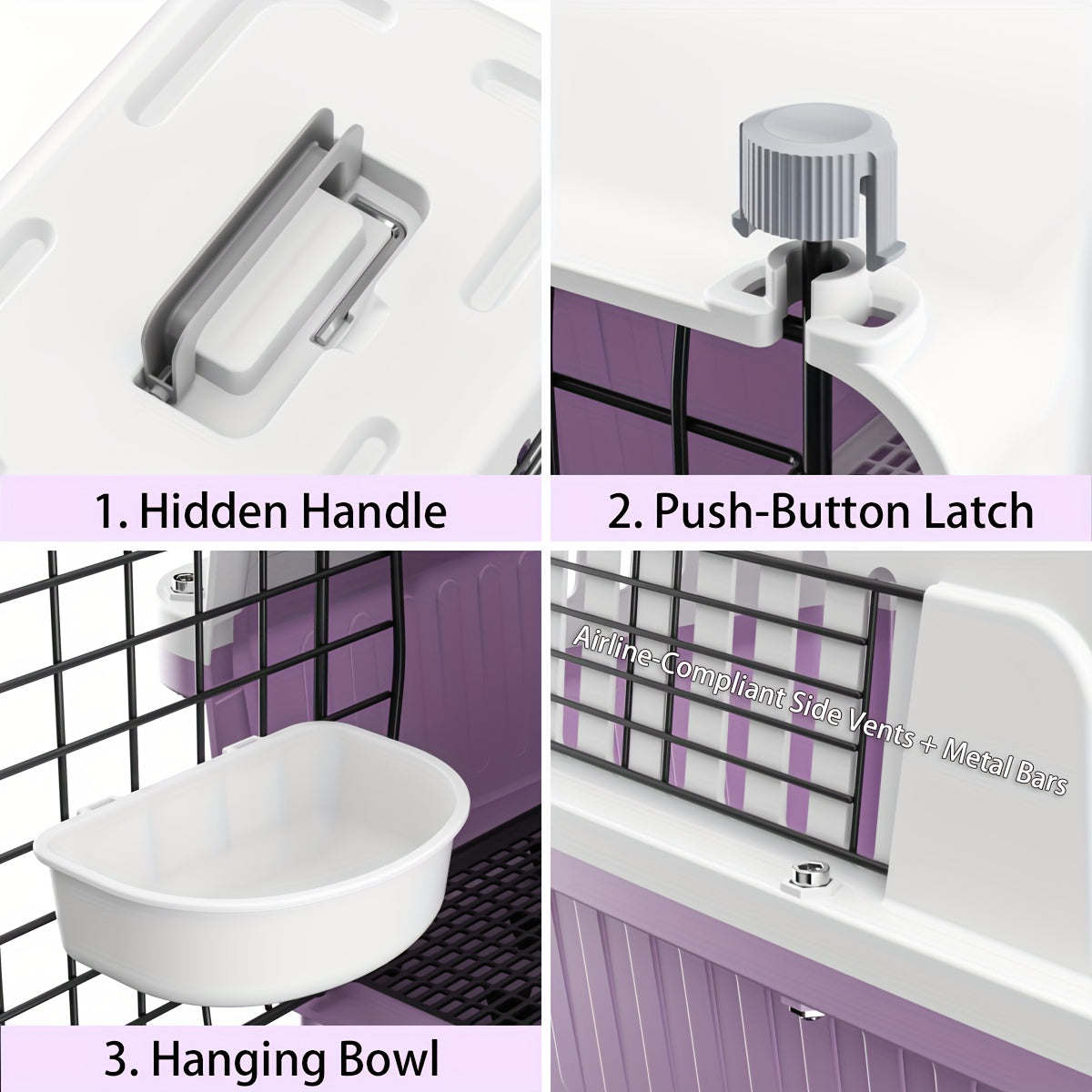 1. Hidden Handle

2. Push-Button Latch

3. Hanging Bowl

Airline-Compliant Side Vents + Metal Bars