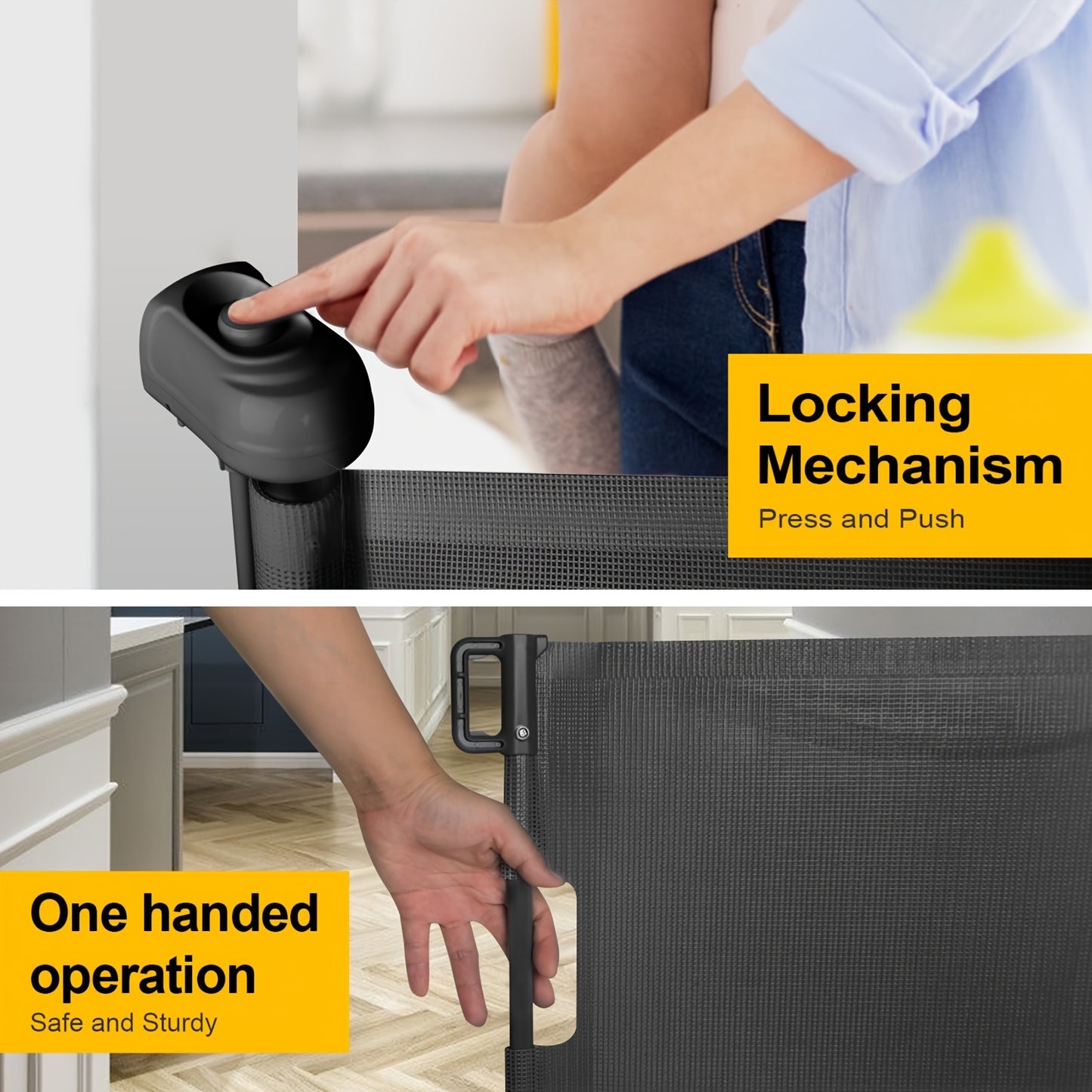 Locking Mechanism
Press and Push

One handed operation
Safe and Sturdy